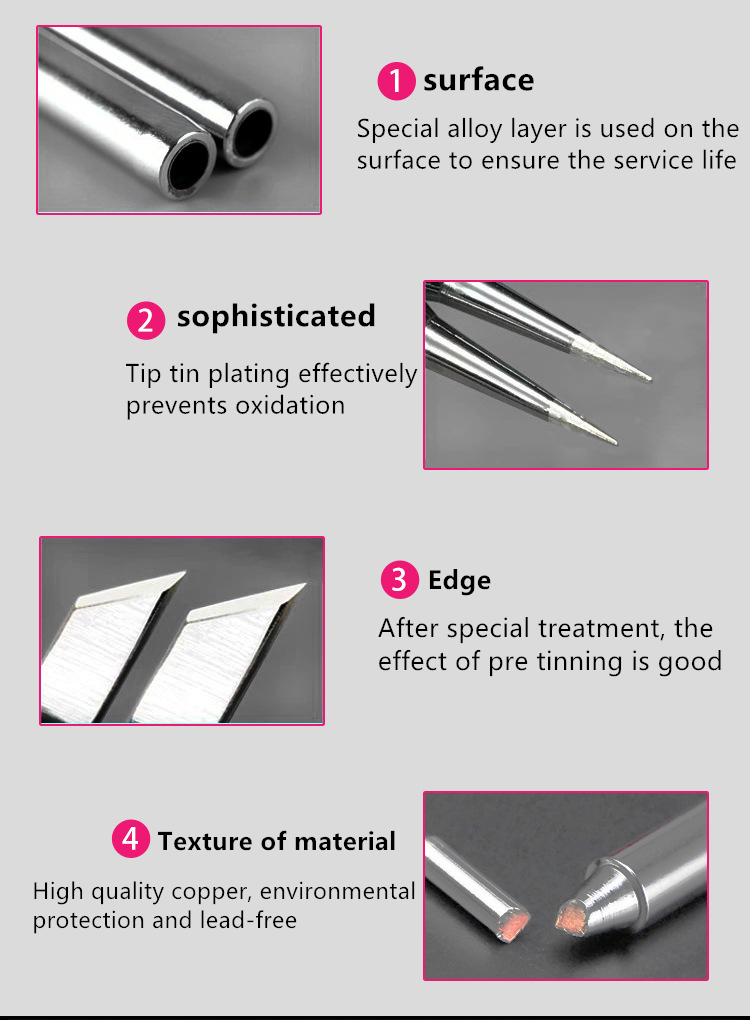 1 surface

Special alloy layer is used on the surface to ensure the service life

2 sophisticated

Tip tin plating effectively prevents oxidation

3 Edge

After special treatment, the effect of pre tinning is good

4 Texture of material

High quality copper, environmental protection and lead-free